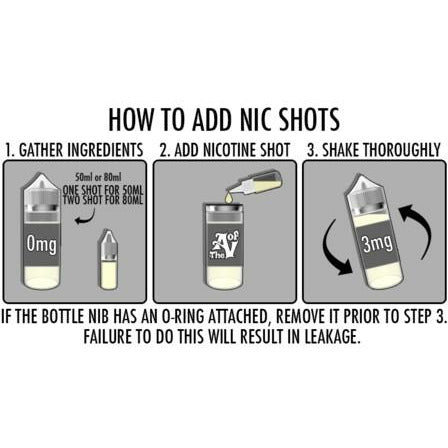 HOW TO ADD NIC SHOTS

1. GATHER INGREDIENTS

50ml or 80ml
ONE SHOT FOR 50ML
TWO SHOT FOR 80ML

0mg

2. ADD NICOTINE SHOT

The A of V

3. SHAKE THOROUGHLY

3mg

IF THE BOTTLE NIB HAS AN O-RING ATTACHED, REMOVE IT PRIOR TO STEP 3. FAILURE TO DO THIS WILL RESULT IN LEAKAGE.